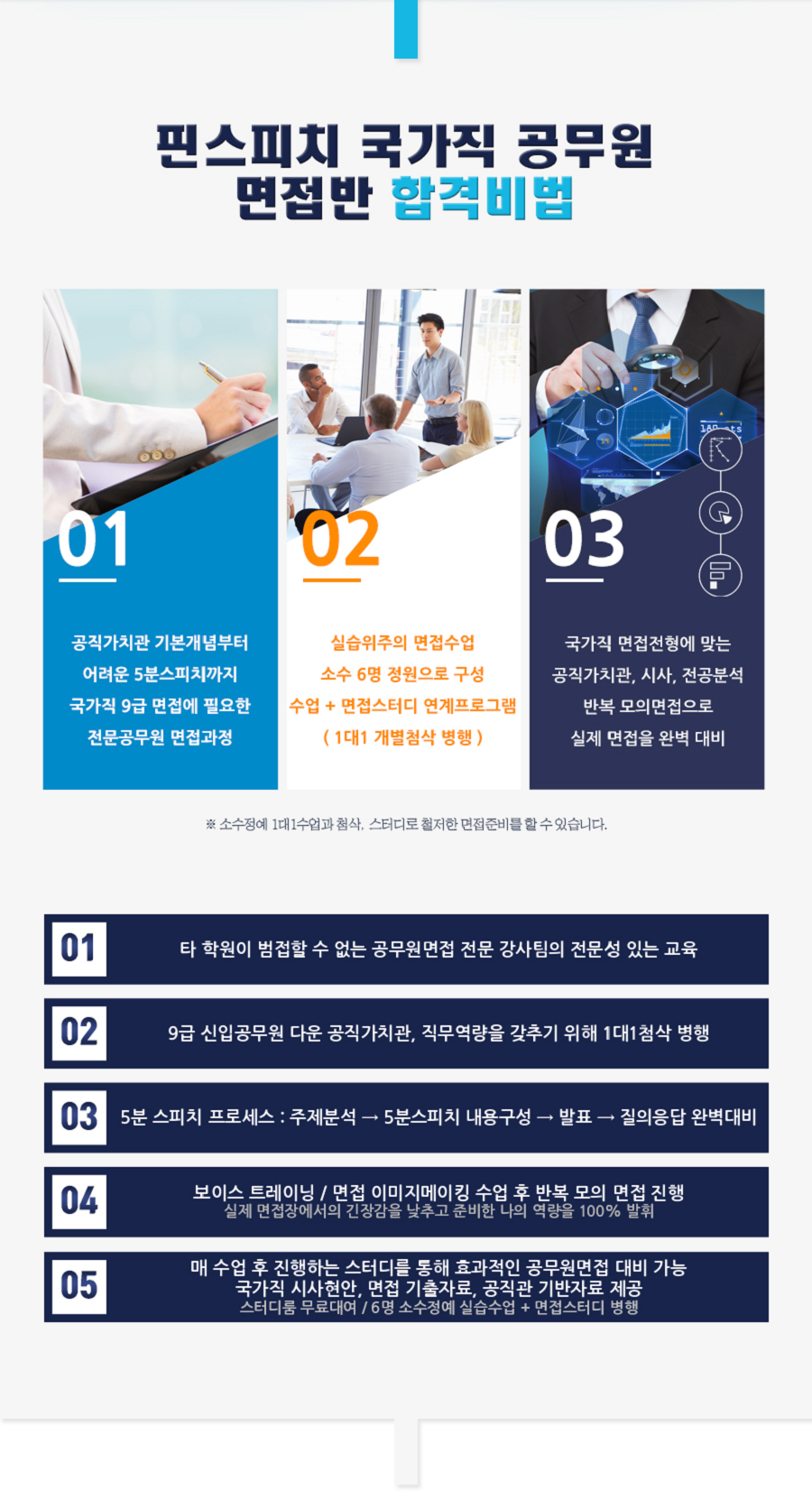 핀스피치 국가직 공무원
면접반 합격비법

01

공직가치관 기본개념부터
어려운 5분스피치까지
국가직 9급 면접에 필요한
전문공무원 면접과정

02

실습위주의 면접수업
소수 6명 정원으로 구성
수업 + 면접스터디 연계프로그램
( 1대1 개별첨삭 병행 )

03

국가직 면접전형에 맞는
공직가치관, 시사, 전공분석
반복 모의면접으로
실제 면접을 완벽 대비

※ 소수정예 1대1수업과 첨삭, 스터디로 철저한 면접준비를 할 수 있습니다.

01 타 학원이 범접할 수 없는 공무원면접 전문 강사팀의 전문성 있는 교육

02 9급 신입공무원 다운 공직가치관, 직무역량을 갖추기 위해 1대1첨삭 병행

03 5분 스피치 프로세스 : 주제분석 → 5분스피치 내용구성 → 발표 → 질의응답 완벽대비

04 보이스 트레이닝 / 면접 이미지메이킹 수업 후 반복 모의 면접 진행
실제 면접장에서의 긴장감을 낮추고 준비한 나의 역량을 100% 발휘

05 매 수업 후 진행하는 스터디를 통해 효과적인 공무원면접 대비 가능
국가직 시사현안, 면접 기출자료, 공직관 기반자료 제공
스터디룸 무료대여 / 6명 소수정예 실습수업 + 면접스터디 병행