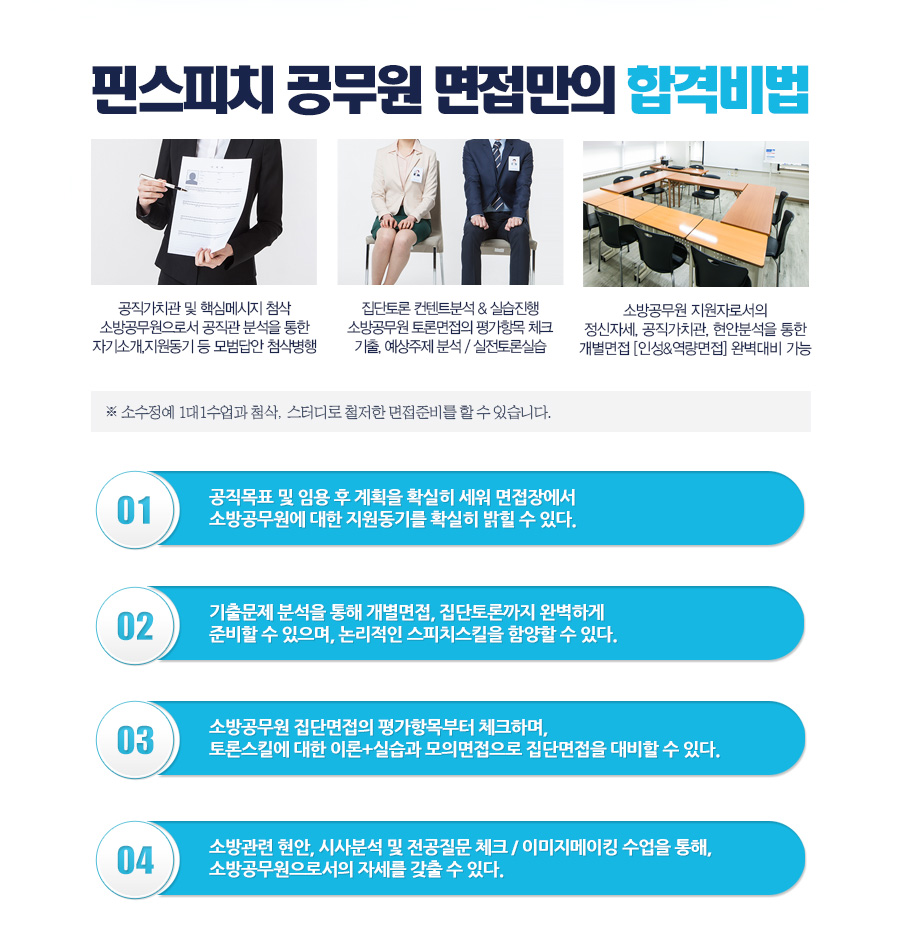 핀스피치 공무원 면접만의 합격비법

공직가치관 및 핵심메시지 첨삭
소방공무원으로서 공직관 분석을 통한
자기소개,지원동기 등 모범답안 첨삭병행

집단토론 컨텐트분석 & 실습진행
소방공무원 토론면접의 평가항목 체크
기출, 예상주제 분석 / 실전토론실습

소방공무원 지원자로서의
정신자세, 공직가치관, 현안분석을 통한
개별면접 [인성&역량면접] 완벽대비 가능

※ 소수정예 1대1수업과 첨삭, 스터디로 철저한 면접준비를 할 수 있습니다.

01
공직목표 및 임용 후 계획을 확실히 세워 면접장에서
소방공무원에 대한 지원동기를 확실히 밝힐 수 있다.

02
기출문제 분석을 통해 개별면접, 집단토론까지 완벽하게
준비할 수 있으며, 논리적인 스피치스킬을 함양할 수 있다.

03
소방공무원 집단면접의 평가항목부터 체크하며,
토론스킬에 대한 이론+실습과 모의면접으로 집단면접을 대비할 수 있다.

04
소방관련 현안, 시사분석 및 전공질문 체크 / 이미지메이킹 수업을 통해,
소방공무원으로서의 자세를 갖출 수 있다.