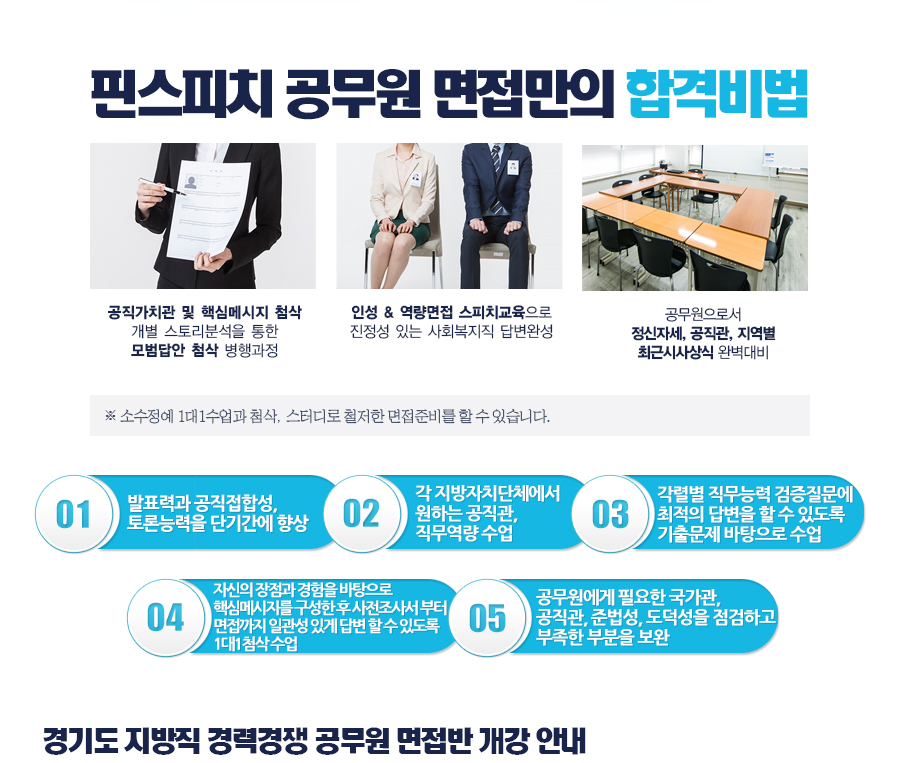 핀스피치 공무원 면접만의 합격비법

공직가치관 및 핵심메시지 첨삭
개별 스토리분석을 통한
모범답안 첨삭 병행과정

인성 & 역량면접 스피치교육으로
진정성 있는 사회복지직 답변완성

공무원으로서
정신자세, 공직관, 지역별
최근시사상식 완벽대비

※ 소수정예 1대1수업과 첨삭, 스터디로 철저한 면접준비를 할 수 있습니다.

01 발표력과 공직접합성, 토론능력을 단기간에 향상

02 각 지방자치단체에서 원하는 공직관, 직무역량 수업

03 각렬별 직무능력 검증질문에 최적의 답변을 할 수 있도록 기출문제 바탕으로 수업

04 자신의 장점과 경험을 바탕으로 핵심메시지를 구성한 후 사전조사서 부터 면접까지 일관성 있게 답변 할 수 있도록 1대1 첨삭 수업

05 공무원에게 필요한 국가관, 공직관, 준법성, 도덕성을 점검하고 부족한 부분을 보완

경기도 지방직 경력경쟁 공무원 면접반 개강 안내