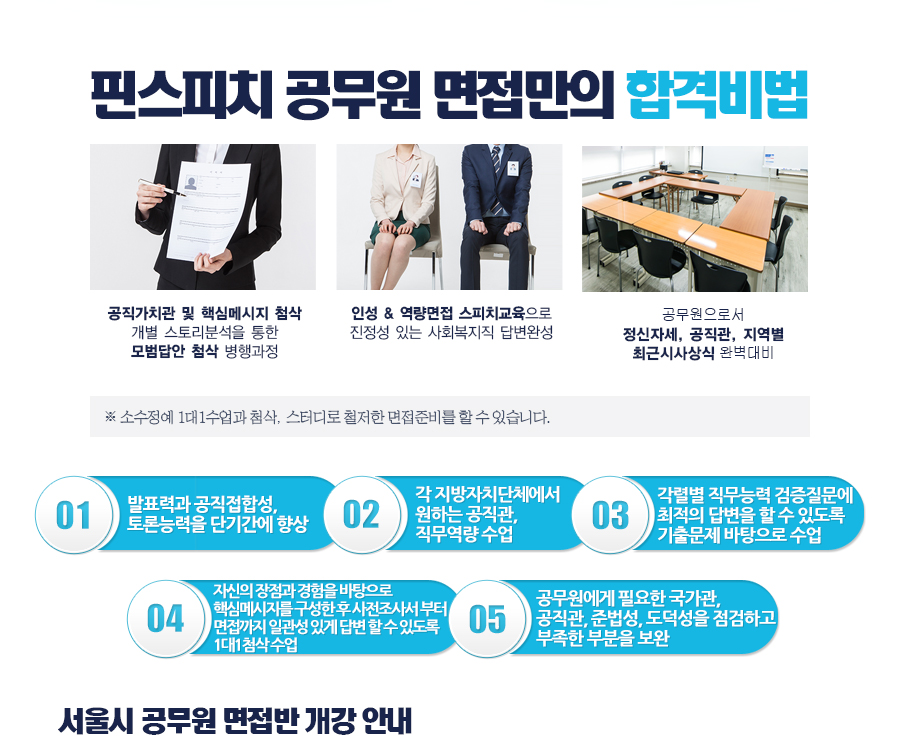 핀스피치 공무원 면접만의 합격비법

공직가치관 및 핵심메시지 첨삭
개별 스토리분석을 통한
모범답안 첨삭 병행과정

인성 & 역량면접 스피치교육으로
진정성 있는 사회복지직 답변완성

공무원으로서
정신자세, 공직관, 지역별
최근시사상식 완벽대비

※ 소수정예 1대1수업과 첨삭, 스터디로 철저한 면접준비를 할 수 있습니다.

01 발표력과 공직접합성, 토론능력을 단기간에 향상

02 각 지방자치단체에서 원하는 공직관, 직무역량 수업

03 각렬별 직무능력 검증질문에 최적의 답변을 할 수 있도록 기출문제 바탕으로 수업

04 자신의 장점과 경험을 바탕으로 핵심메시지를 구성한 후 사전조사서 부터 면접까지 일관성 있게 답변 할 수 있도록 1대1 첨삭 수업

05 공무원에게 필요한 국가관, 공직관, 준법성, 도덕성을 점검하고 부족한 부분을 보완

서울시 공무원 면접반 개강 안내